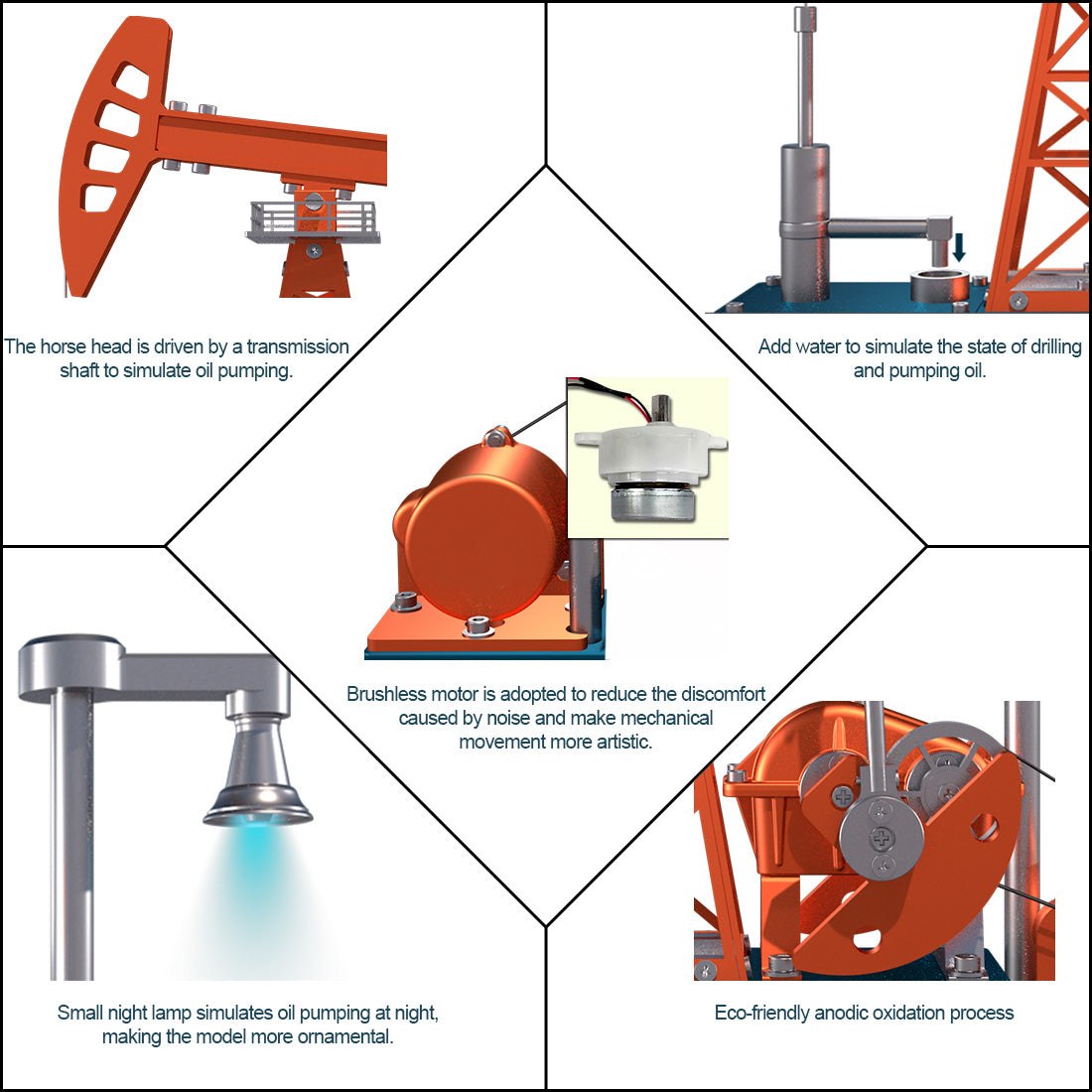 The horse head is driven by a transmission shaft to simulate oil pumping.

Add water to simulate the state of drilling and pumping oil.

Brushless motor is adopted to reduce the discomfort caused by noise and make mechanical movement more artistic.

Small night lamp simulates oil pumping at night, making the model more ornamental.

Eco-friendly anodic oxidation process