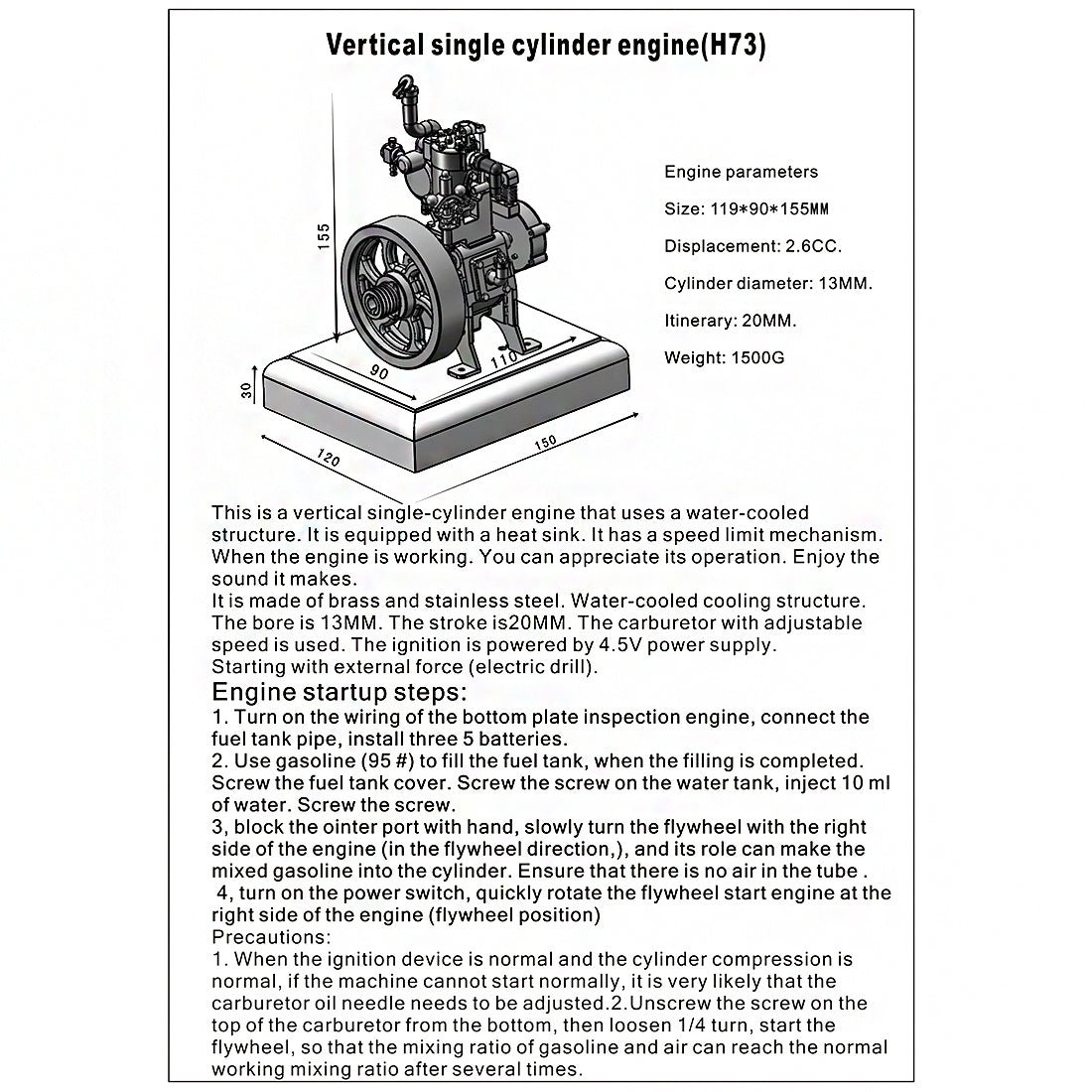 Vertical single cylinder engine(H73)

155

90

110

30

120

150

Engine parameters

Size: 119*90*155MM

Displacement: 2.6CC.

Cylinder diameter: 13MM.

Itinerary: 20MM.

Weight: 1500G

This is a vertical single-cylinder engine that uses a water-cooled structure. It is equipped with a heat sink. It has a speed limit mechanism. When the engine is working. You can appreciate its operation. Enjoy the sound it makes.
It is made of brass and stainless steel. Water-cooled cooling structure. The bore is 13MM. The stroke is20MM. The carburetor with adjustable speed is used. The ignition is powered by 4.5V power supply.
Starting with external force (electric drill).

Engine startup steps:
1. Turn on the wiring of the bottom plate inspection engine, connect the fuel tank pipe, install three 5 batteries.
2. Use gasoline (95 #) to fill the fuel tank, when the filling is completed. Screw the fuel tank cover. Screw the screw on the water tank, inject 10 ml of water. Screw the screw.
3, block the ointer port with hand, slowly turn the flywheel with the right side of the engine (in the flywheel direction,), and its role can make the mixed gasoline into the cylinder. Ensure that there is no air in the tube .
4, turn on the power switch, quickly rotate the flywheel start engine at the right side of the engine (flywheel position)
Precautions:
1. When the ignition device is normal and the cylinder compression is normal, if the machine cannot start normally, it is very likely that the carburetor oil needle needs to be adjusted.2.Unscrew the screw on the top of the carburetor from the bottom, then loosen 1/4 turn, start the flywheel, so that the mixing ratio of gasoline and air can reach the normal working mixing ratio after several times.