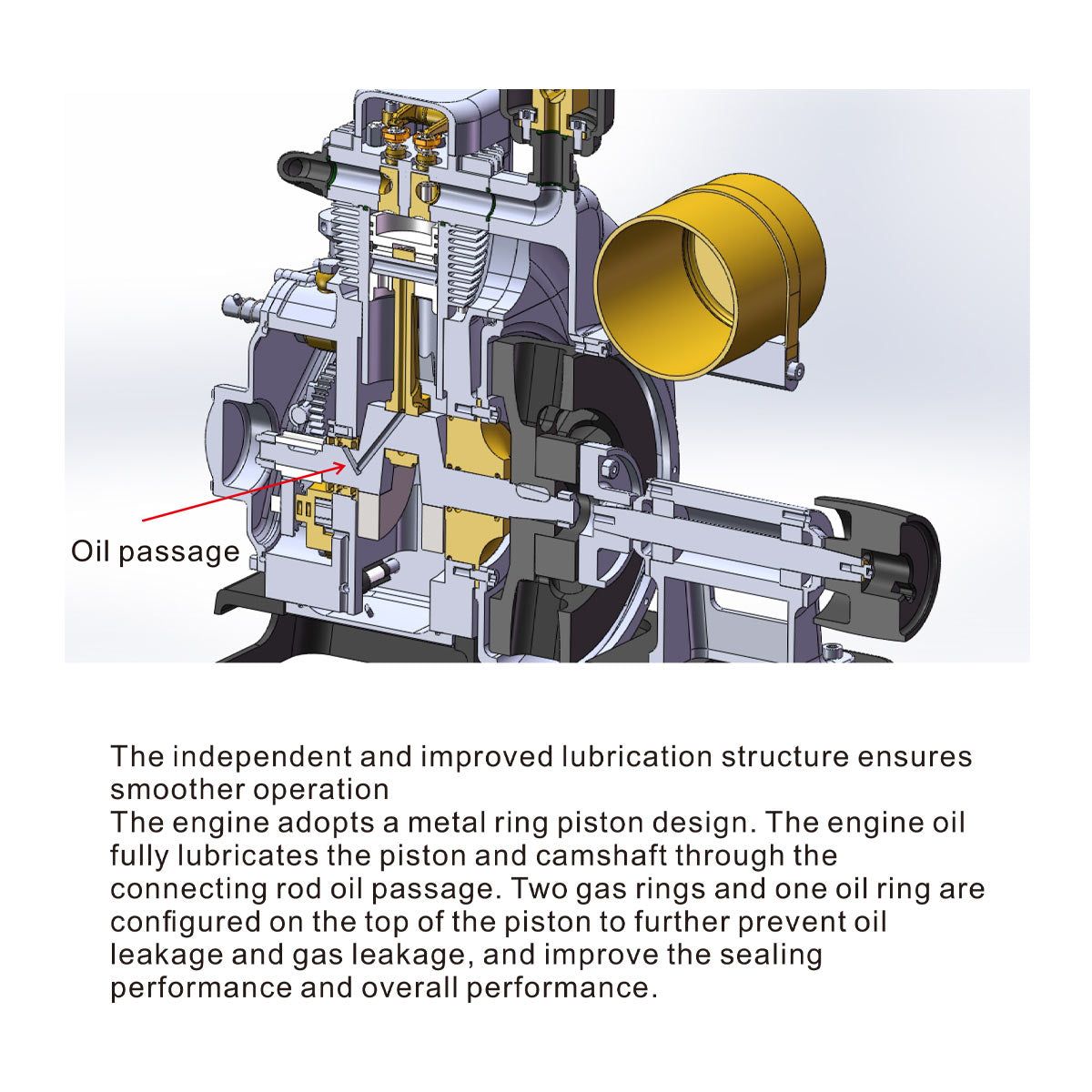 Oil passage

The independent and improved lubrication structure ensures smoother operation
The engine adopts a metal ring piston design. The engine oil fully lubricates the piston and camshaft through the connecting rod oil passage. Two gas rings and one oil ring are configured on the top of the piston to further prevent oil leakage and gas leakage, and improve the sealing performance and overall performance.