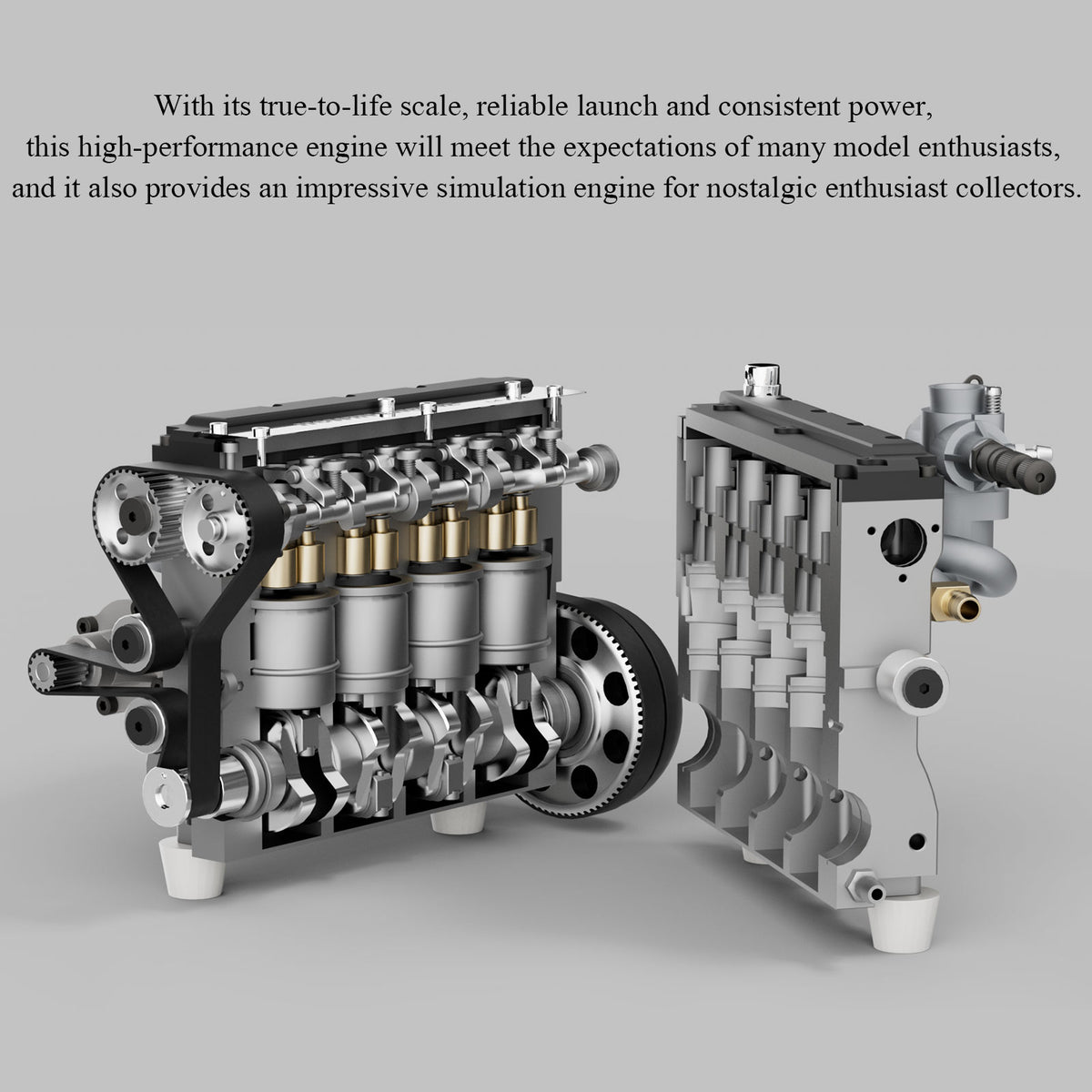 With its true-to-life scale, reliable launch and consistent power, this high-performance engine will meet the expectations of many model enthusiasts, and it also provides an impressive simulation engine for nostalgic enthusiast collectors.