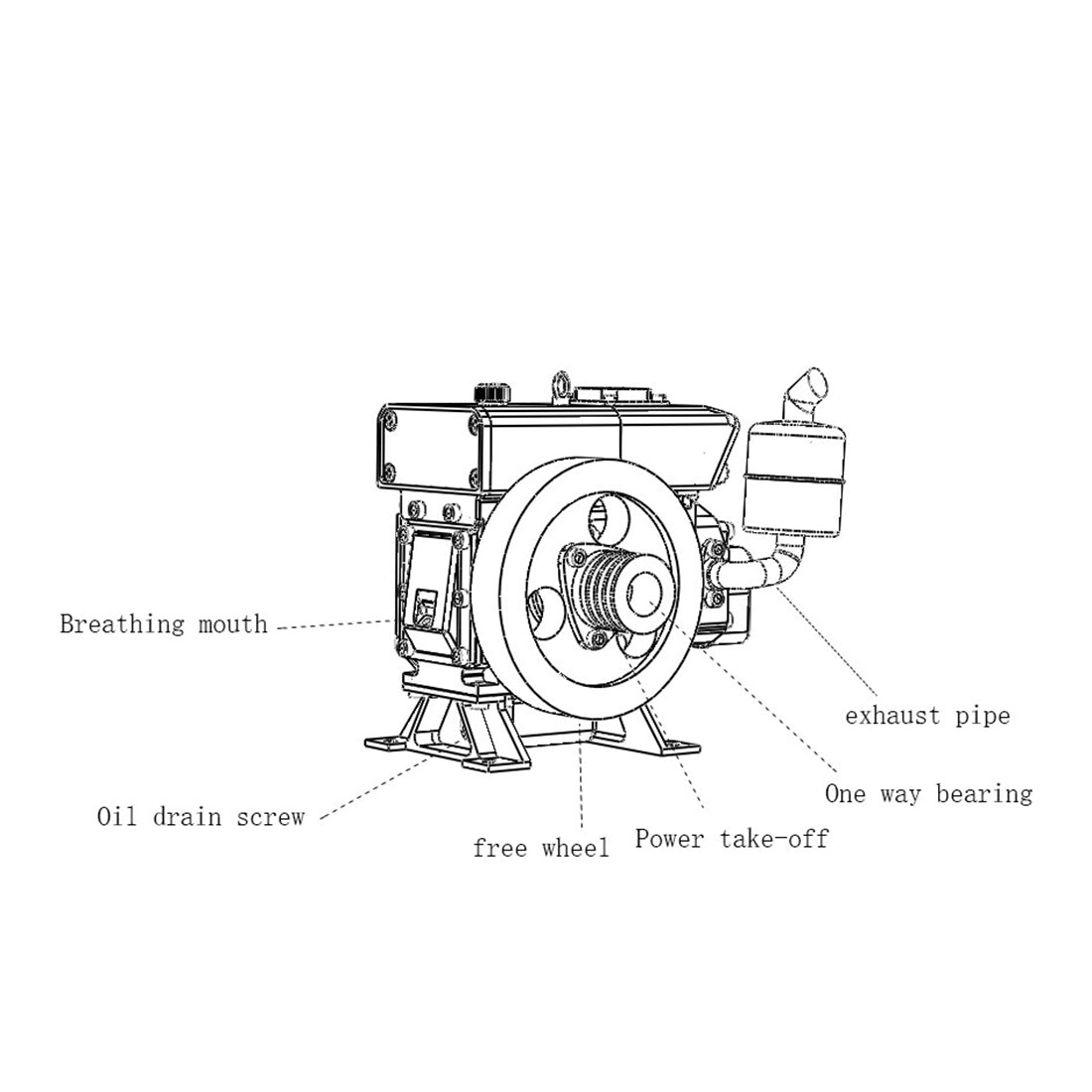 Breathing mouth

exhaust pipe

One way bearing

Oil drain screw

free wheel

Power take-off