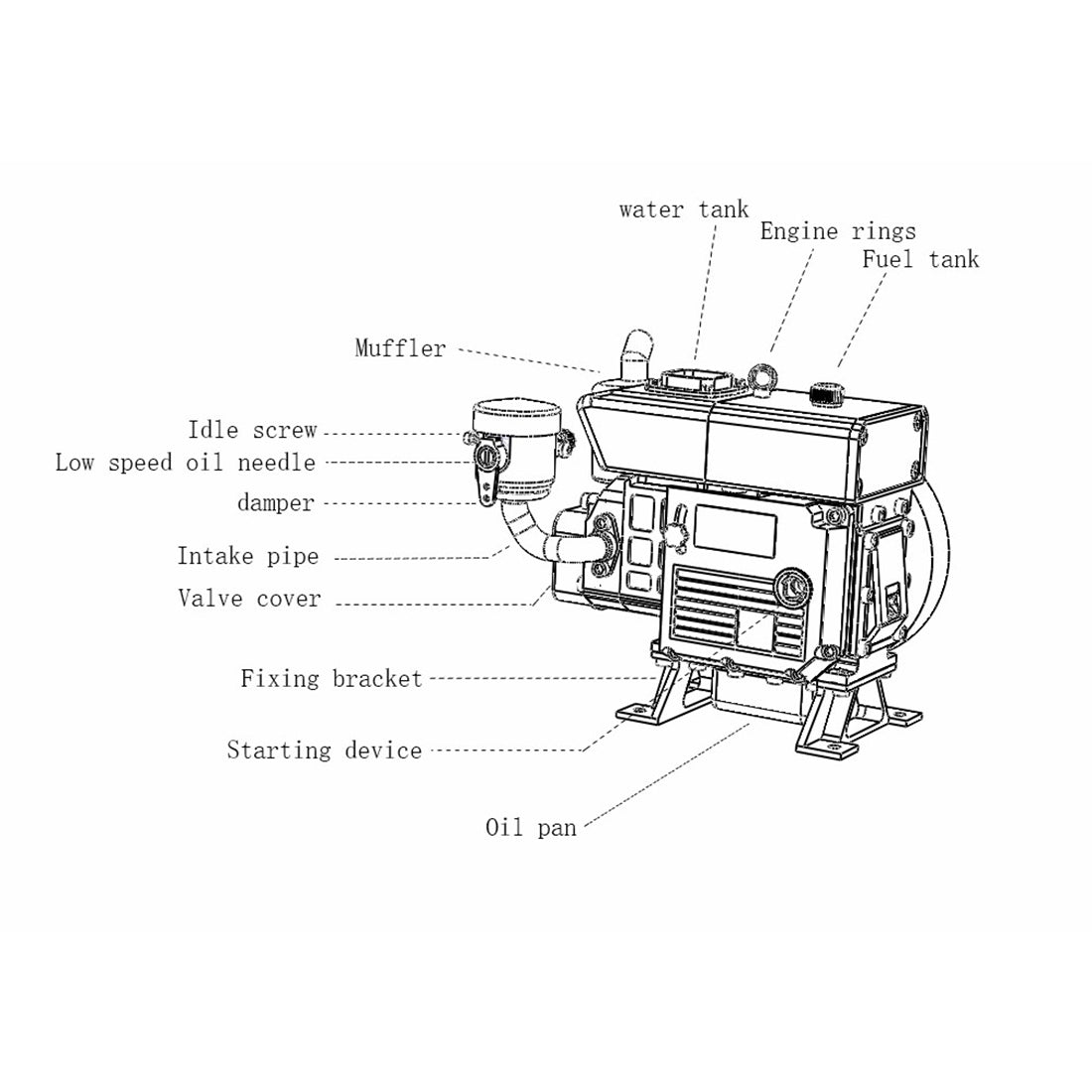 water tank
Engine rings
Fuel tank
Muffler
Idle screw
Low speed oil needle
damper
Intake pipe
Valve cover
Fixing bracket
Starting device
Oil pan